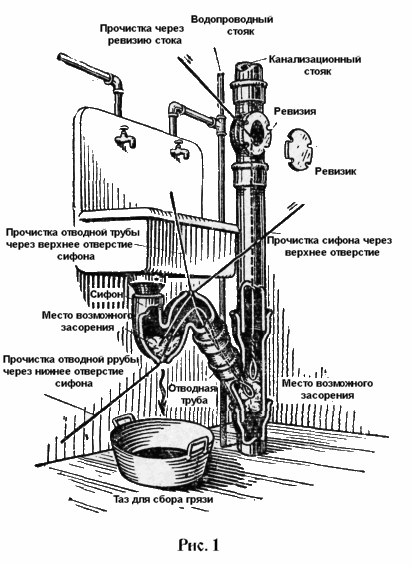 Прочистка через ревизию стока

Водопроводный стояк

Канализационный стояк

Ревизия

Ревизик

Прочистка отводной трубы через верхнее отверстие сифона

Прочистка сифона через верхнее отверстие

Сифон

Место возможного засорения

Прочистка отводной ррубы через нижнее отверстие сифона

Отводная труба

Место возможного засорения

Таз для сбора грязи

Рис. 1